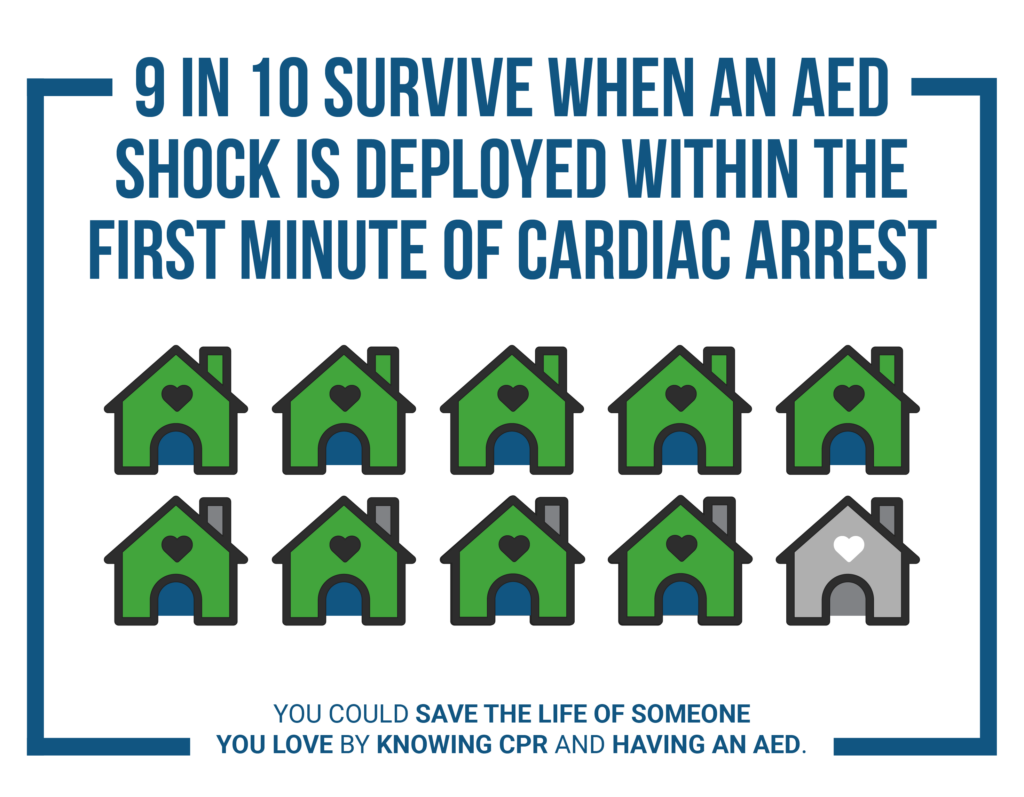 9 IN 10 SURVIVE WHEN AN AED SHOCK IS DEPLOYED WITHIN THE FIRST MINUTE OF CARDIAC ARREST

YOU COULD SAVE THE LIFE OF SOMEONE YOU LOVE BY KNOWING CPR AND HAVING AN AED.