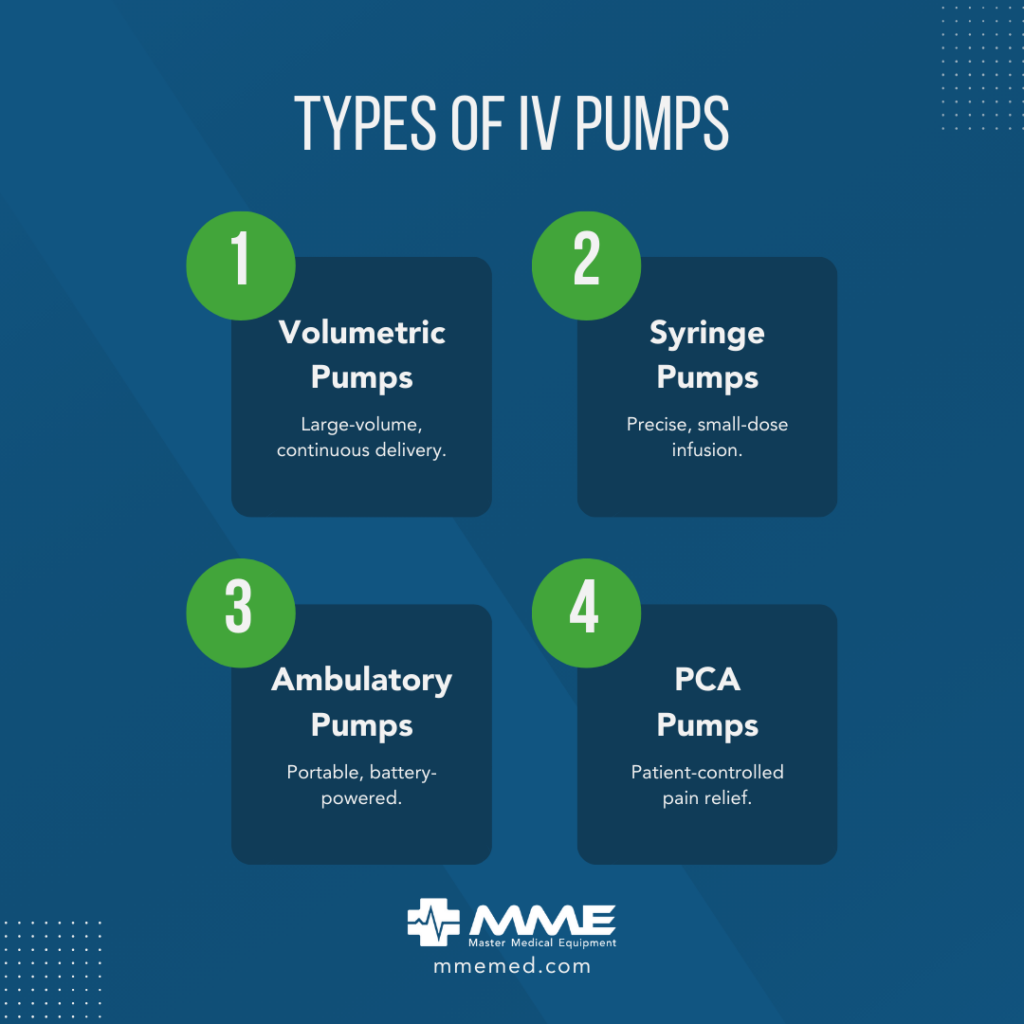 TYPES OF IV PUMPS

1

Volumetric Pumps

Large-volume, continuous delivery.

2

Syringe Pumps

Precise, small-dose infusion.

3

Ambulatory Pumps

Portable, battery-powered.

4

PCA Pumps

Patient-controlled pain relief.

MME
Master Medical Equipment
mmemed.com